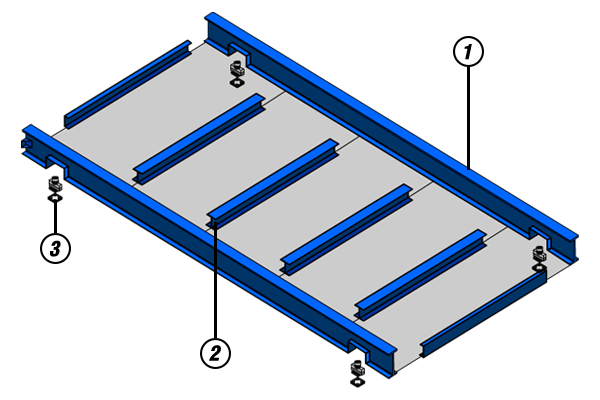 1
3
2