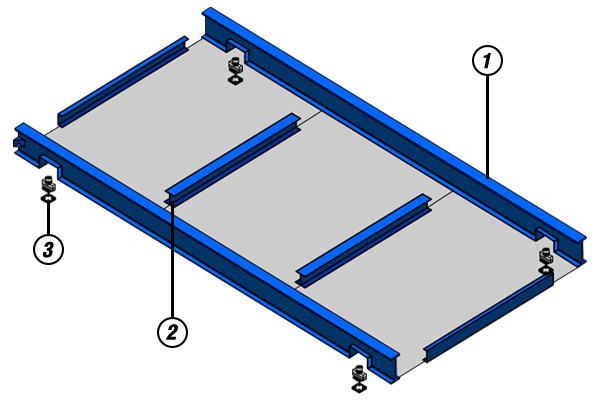 1

3

2