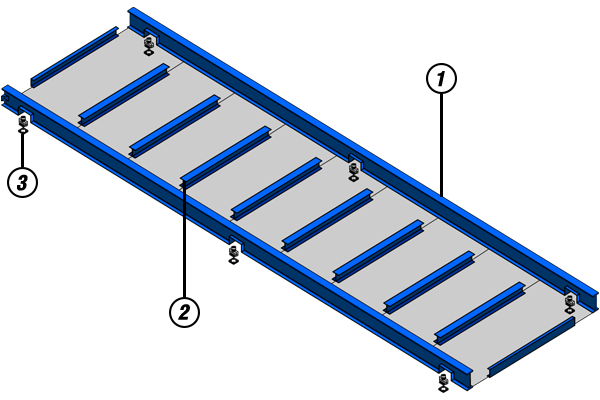 1

3

2